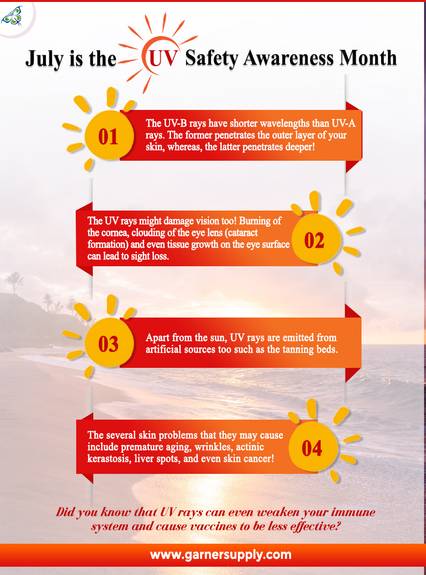 July is the UV Safety Awareness Month

01

The UV-B rays have shorter wavelengths than UV-A rays. The former penetrates the outer layer of your skin, whereas, the latter penetrates deeper!

The UV rays might damage vision too! Burning of the cornea, clouding of the eye lens (cataract formation) and even tissue growth on the eye surface can lead to sight loss.

02

03

Apart from the sun, UV rays are emitted from artificial sources too such as the tanning beds.

The several skin problems that they may cause include premature aging, wrinkles, actinic kerastosis, liver spots, and even skin cancer!

04

Did you know that UV rays can even weaken your immune system and cause vaccines to be less effective?

www.garnersupply.com